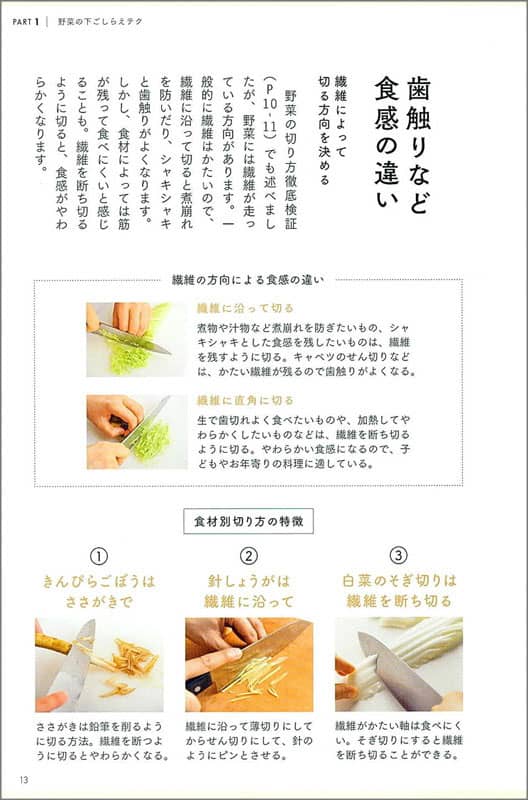 PART 1 | 野菜の下ごしらえテク

歯触りなど食感の違い

繊維によって切る方向を決める

野菜の切り方徹底検証（P10-11）でも述べましたが、野菜には繊維が走っている方向があります。一般的に繊維はかたいので、繊維に沿って切ると煮崩れを防いだり、シャキシャキと歯触りがよくなります。しかし、食材によっては筋が残って食べにくいと感じることも。繊維を断ち切るように切ると、食感がやわらかくなります。

繊維の方向による食感の違い

繊維に沿って切る

煮物や汁物など煮崩れを防ぎたいもの、シャキシャキとした食感を残したいものは、繊維を残すように切る。キャベツのせん切りなどは、かたい繊維が残るので歯触りがよくなる。

繊維に直角に切る

生で歯切れよく食べたいものや、加熱してやわらかくしたいものなどは、繊維を断ち切るように切る。やわらかい食感になるので、子どもやお年寄りの料理に適している。

食材別切り方の特徴

①
きんぴらごぼうはささがきで

ささがきは鉛筆を削るように切る方法。繊維を断つように切るとやわらかくなる。

②
針しょうがは繊維に沿って

繊維に沿って薄切りにしてからせん切りにして、針のようにピンとさせる。

③
白菜のそぎ切りは繊維を断ち切る

繊維がかたい軸は食べにくい。そぎ切りにすると繊維を断ち切ることができる。

13